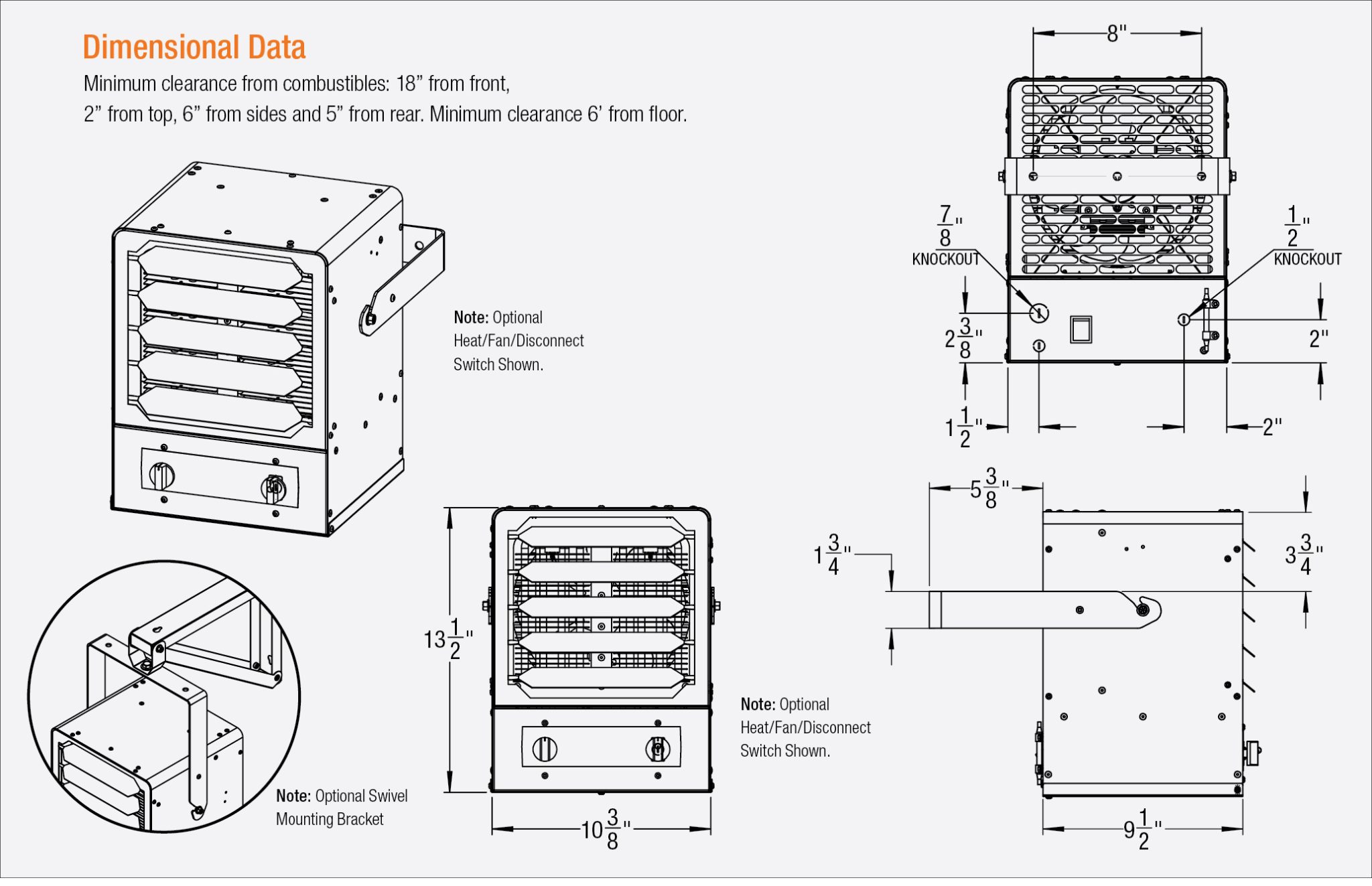 Dimensional Data

Minimum clearance from combustibles: 18” from front, 2” from top, 6” from sides and 5” from rear. Minimum clearance 6’ from floor.

Note: Optional Heat/Fan/Disconnect Switch Shown.

Note: Optional Swivel Mounting Bracket

$13\frac{1}{2}$"

$10\frac{3}{8}$"

Note: Optional Heat/Fan/Disconnect Switch Shown.

8"

$\frac{7}{8}$" KNOCKOUT

$\frac{1}{2}$" KNOCKOUT

$2\frac{3}{8}$"

2"

$1\frac{1}{2}$"

2"

$5\frac{3}{8}$"

$1\frac{3}{4}$"

$3\frac{3}{4}$"

$9\frac{1}{2}$"